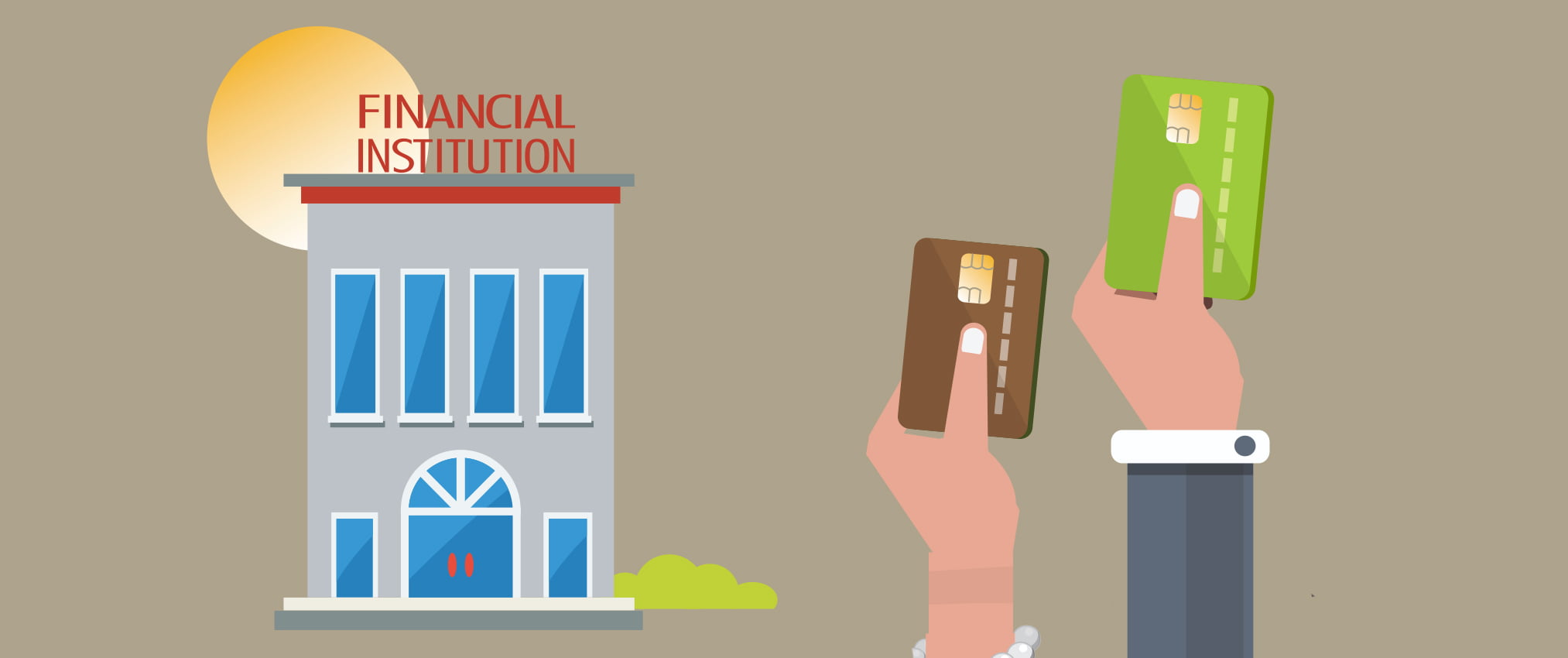 FINANCIAL
INSTITUTION